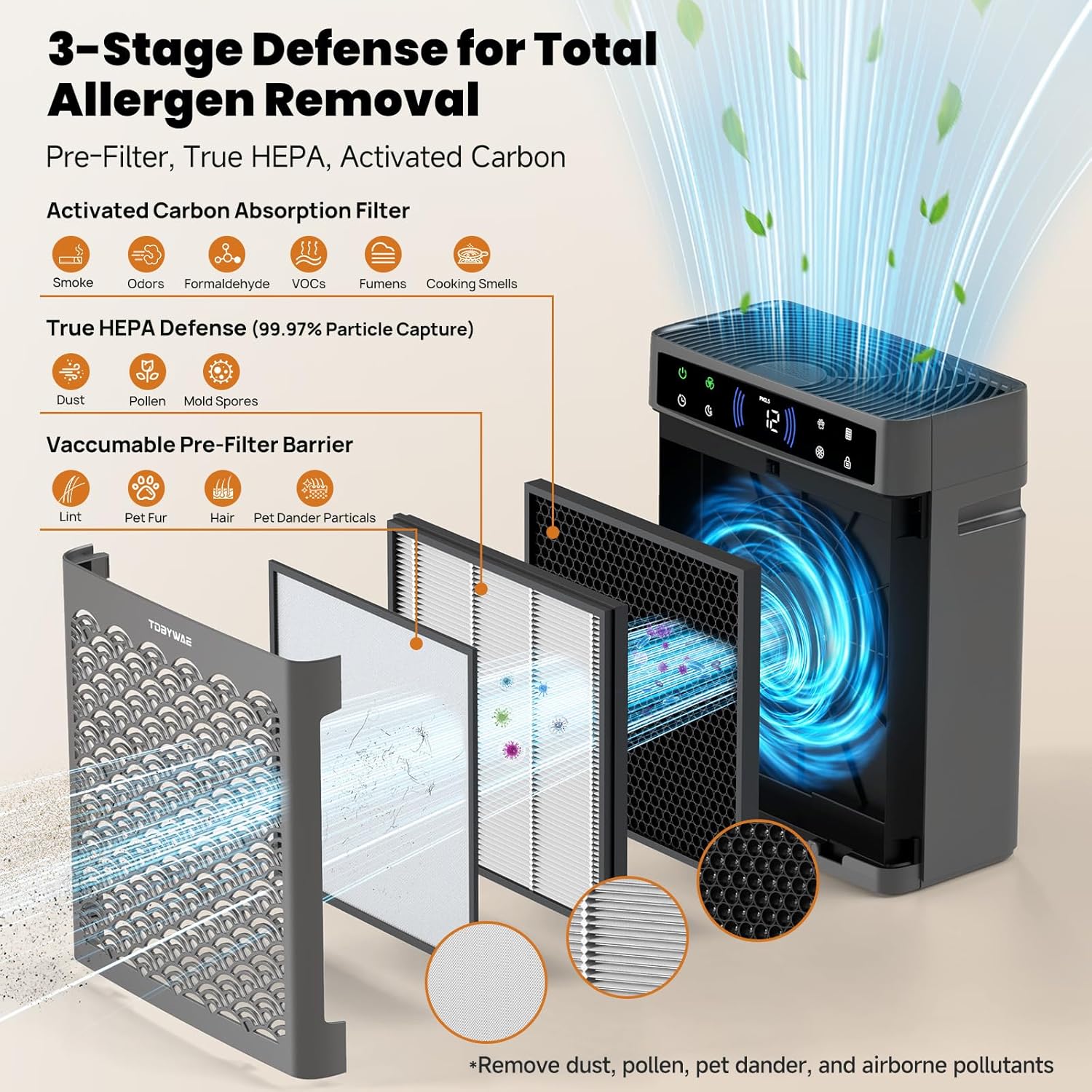 3-Stage Defense for Total Allergen Removal

Pre-Filter, True HEPA, Activated Carbon

Activated Carbon Absorption Filter

Smoke Odors Formaldehyde VOCs Fumens Cooking Smells

True HEPA Defense (99.97% Particle Capture)

Dust Pollen Mold Spores

Vaccumable Pre-Filter Barrier

Lint Pet Fur Hair Pet Dander Particals

TOBYWAE

PM2.5

12

*Remove dust, pollen, pet dander, and airborne pollutants